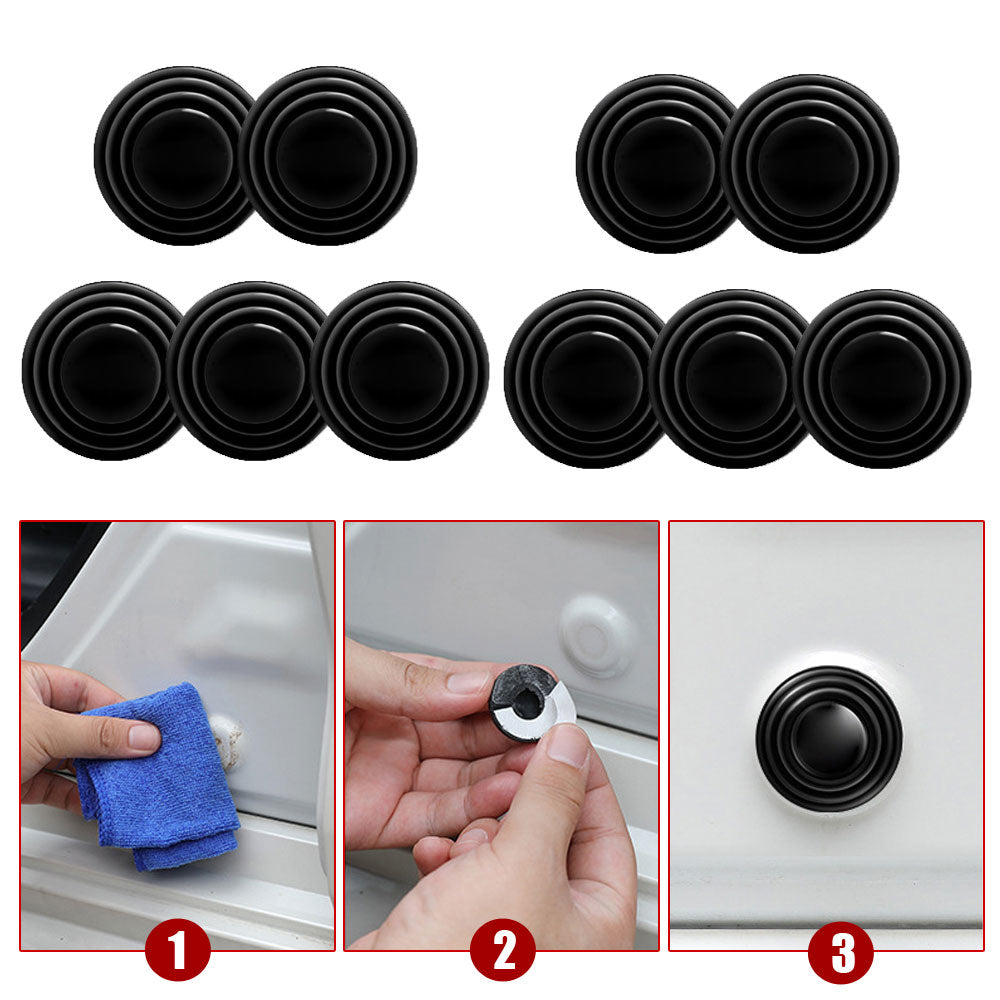 1

2

3